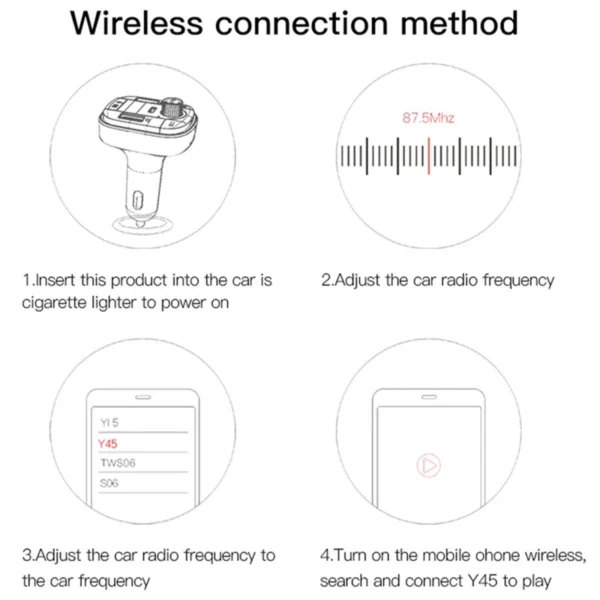 Wireless connection method

87.5Mhz

1.Insert this product into the car is cigarette lighter to power on

2.Adjust the car radio frequency

YI 5
Y45
TWS06
S06

3.Adjust the car radio frequency to the car frequency

4.Turn on the mobile ohone wireless, search and connect Y45 to play